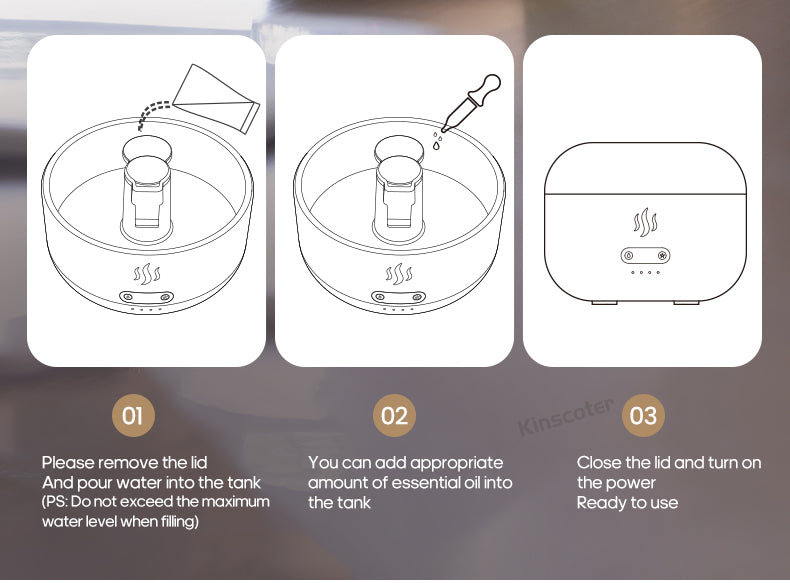 01

Please remove the lid
And pour water into the tank
(PS: Do not exceed the maximum water level when filling)

02

You can add appropriate amount of essential oil into the tank

Kinscoter

03

Close the lid and turn on the power
Ready to use